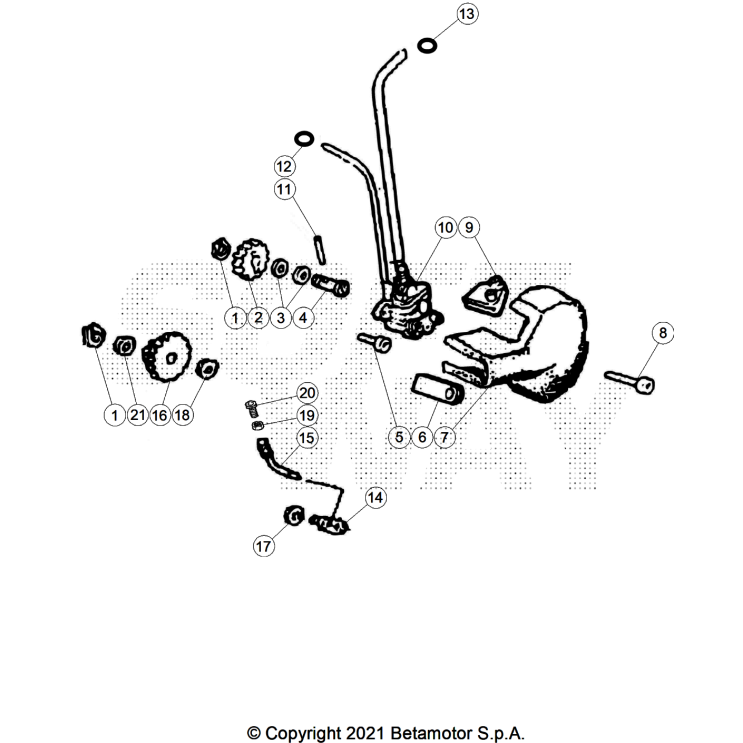 13
12
11
10 9
1 2 3 4
8
1 21 16 18
20
19
15
5 6 7
14
17

© Copyright 2021 Betamotor S.p.A.